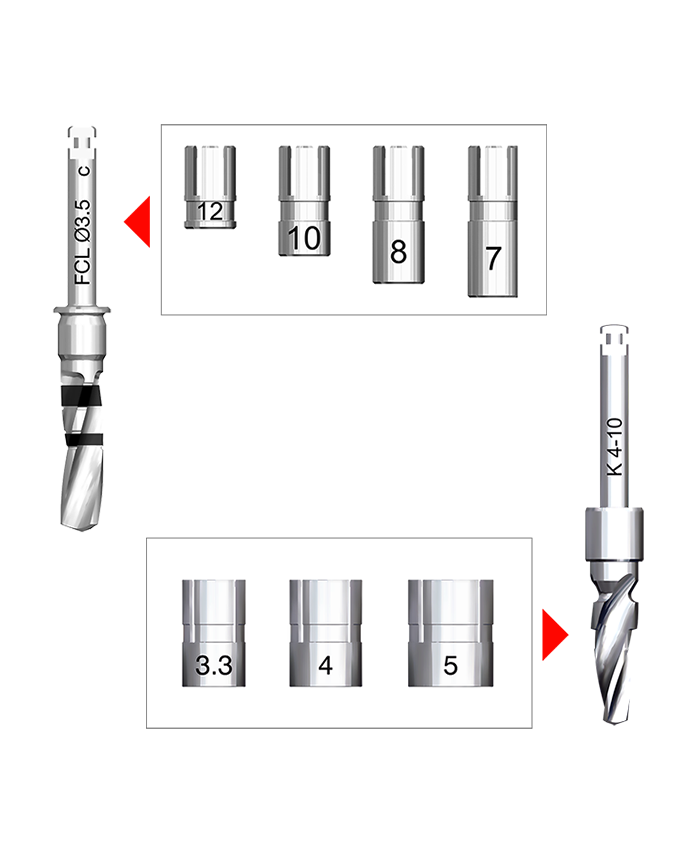 FCL Ø3.5 c

12
10
8
7

K 4-10

3.3
4
5